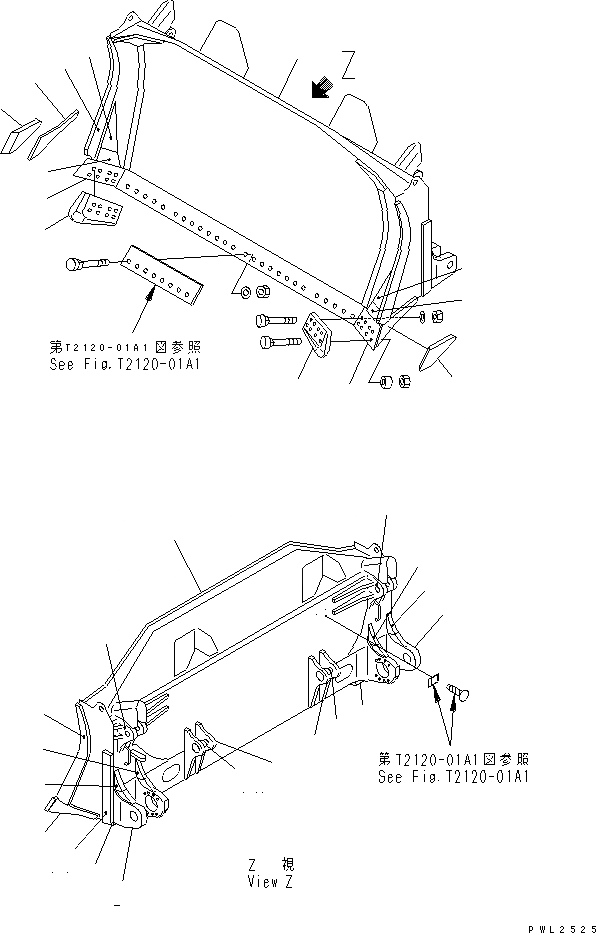 Z

第T2120-01A1図参照
See Fig.T2120-01A1

第T2120-01A1図参照
See Fig.T2120-01A1

Z 視
View Z

PWL2525