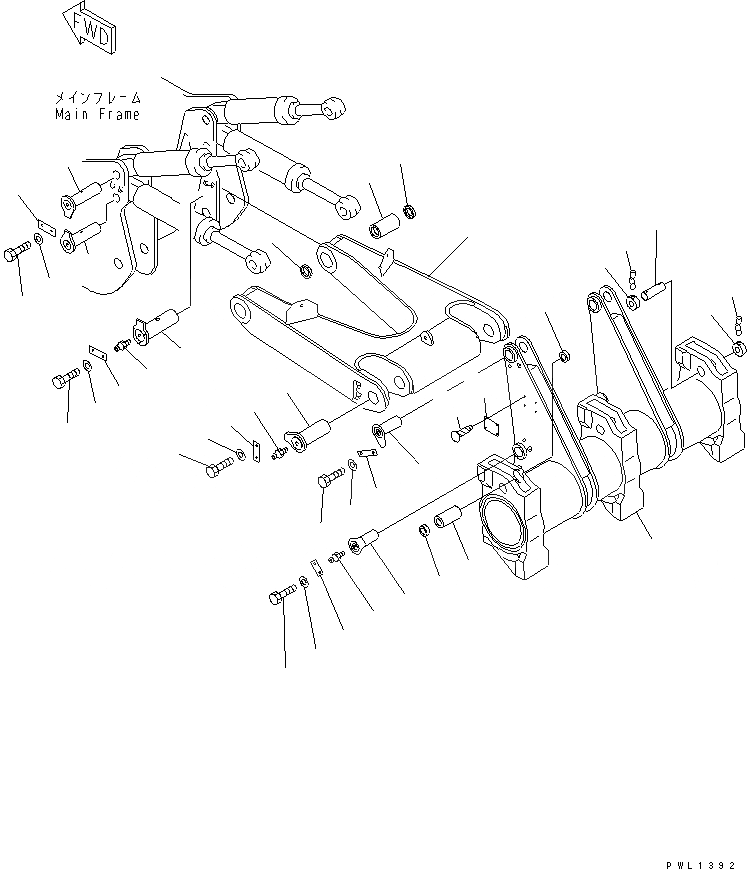 FWD

メインフレーム
Main Frame

PWL1392