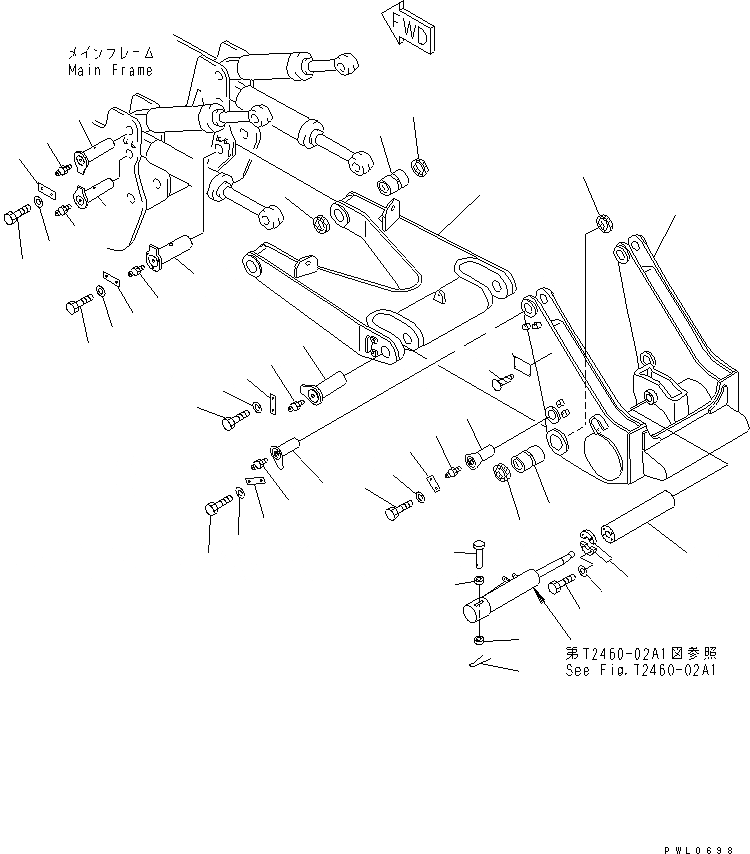 FWD

メインフレーム
Main Frame

第T2460-02A1図参照
See Fig.T2460-02A1

PWL0698