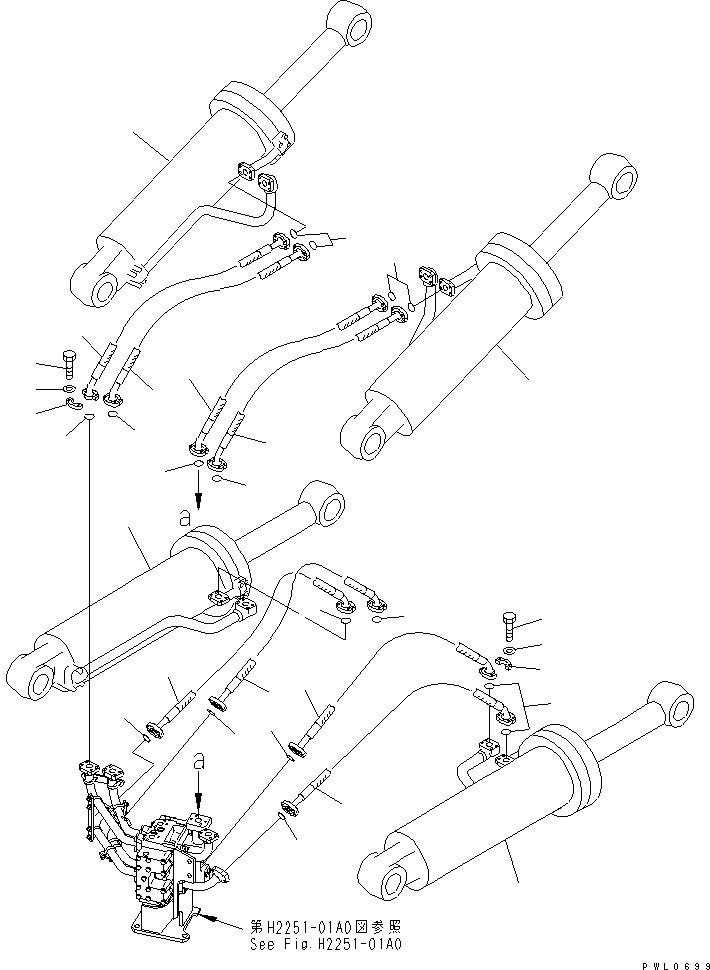 a

a

第H2251-01A0図参照
See Fig.H2251-01A0

PWL0699