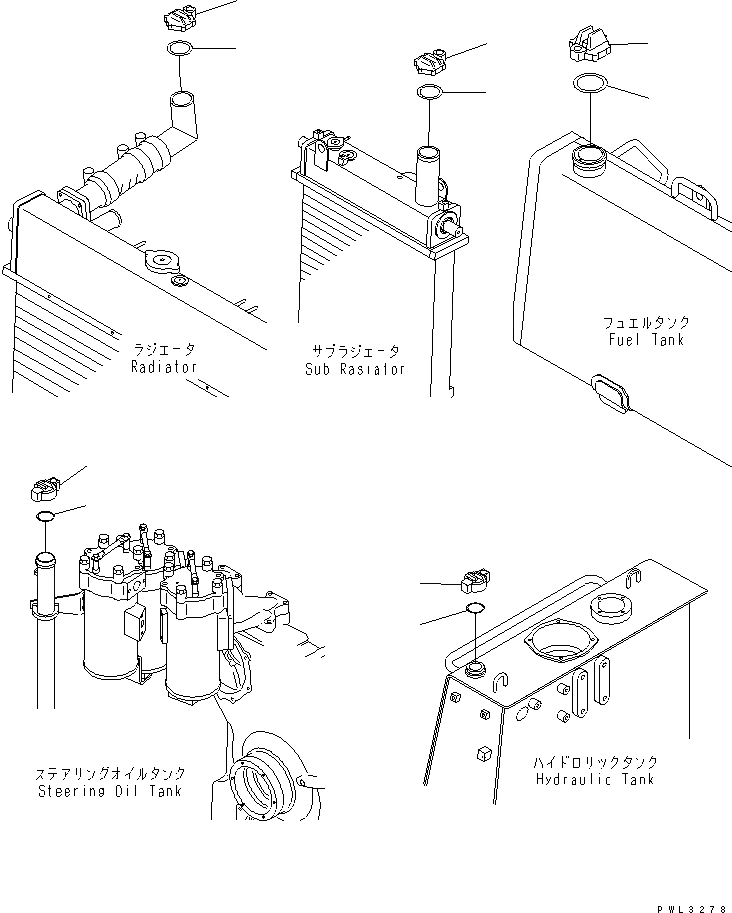 ラジエータ
Radiator

サブラジエータ
Sub Rasiator

フュエルタンク
Fuel Tank

ステアリングオイルタンク
Steering Oil Tank

ハイドロリックタンク
Hydraulic Tank

PWL3278