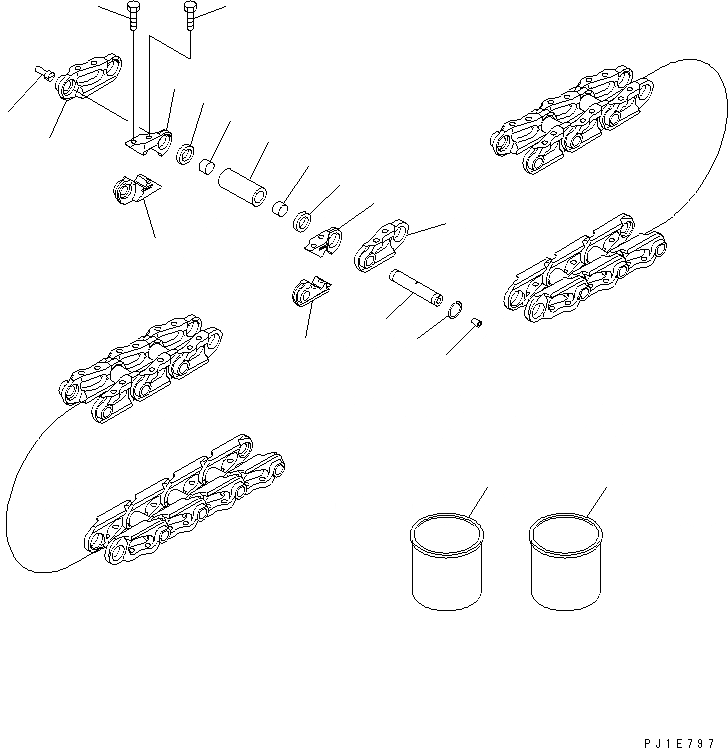 PJ1E797