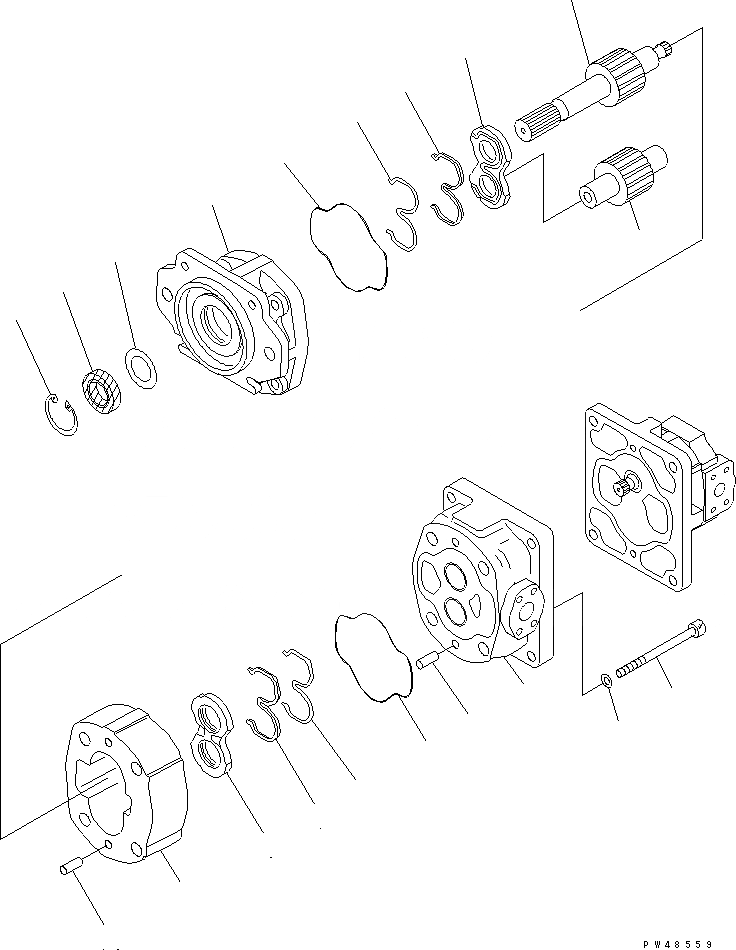 PW48559