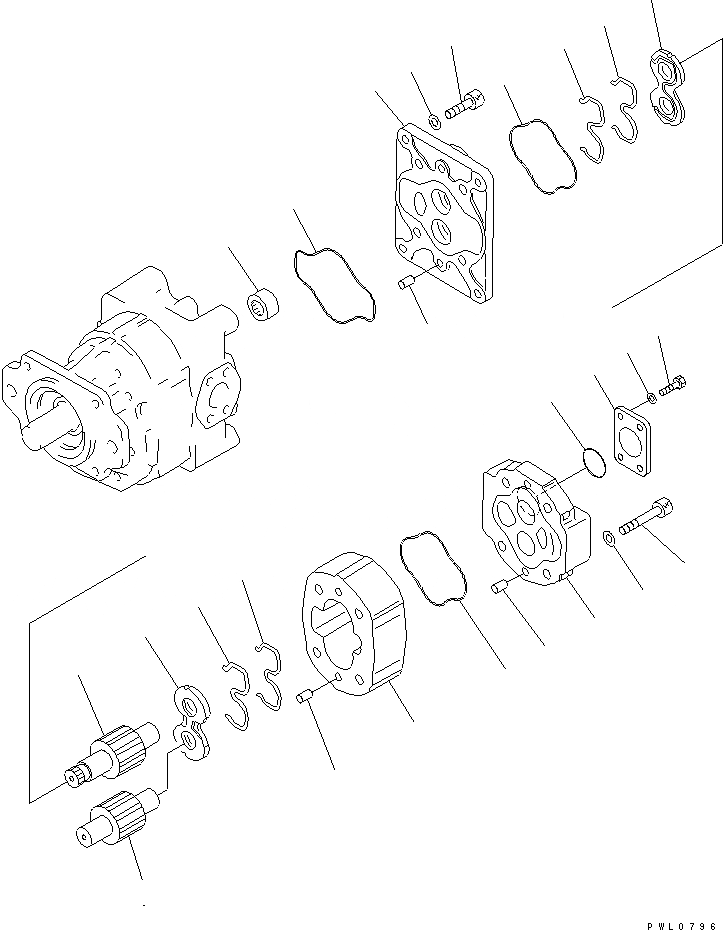 PWL0796