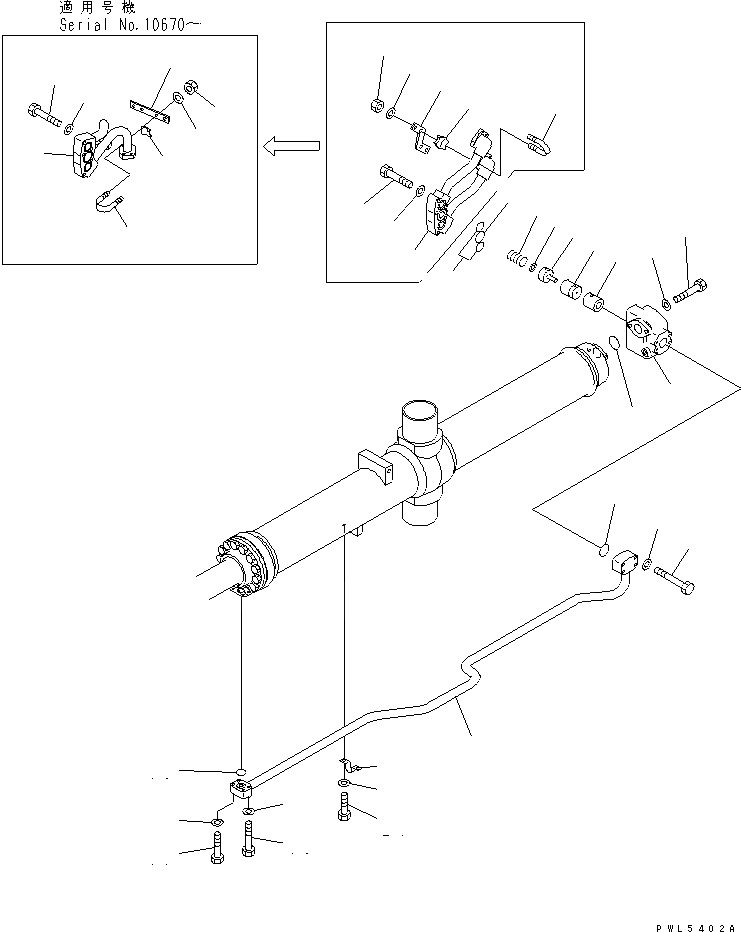 適用号機
Serial No.10670～

PWL5402A