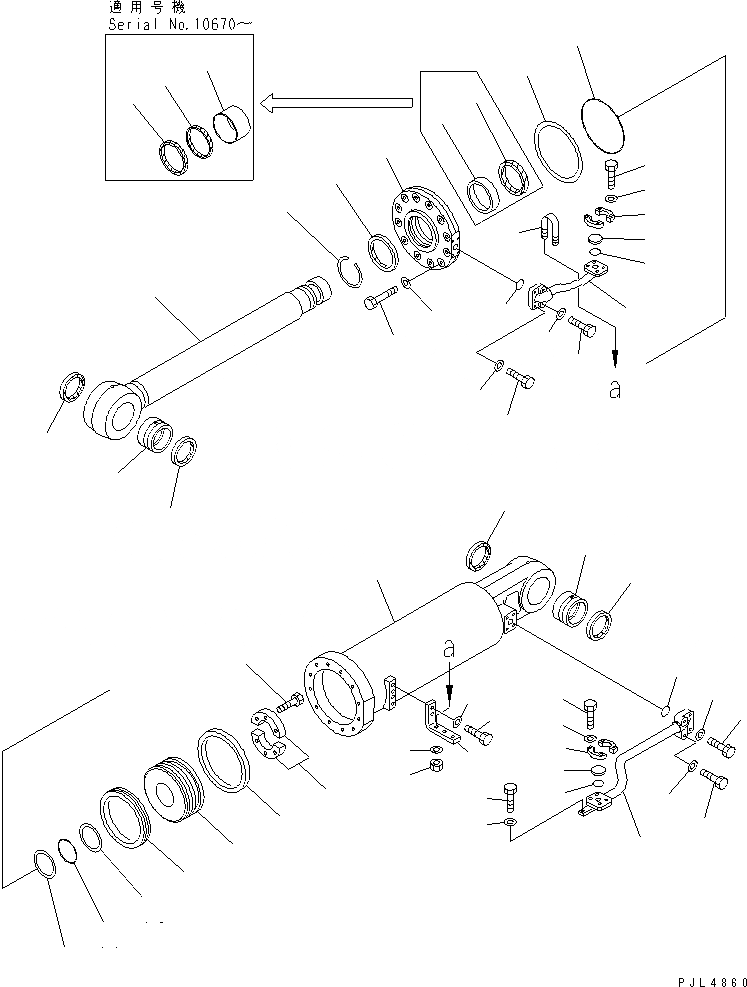 適用号機
Serial No.10670～

a

a

PJL4860