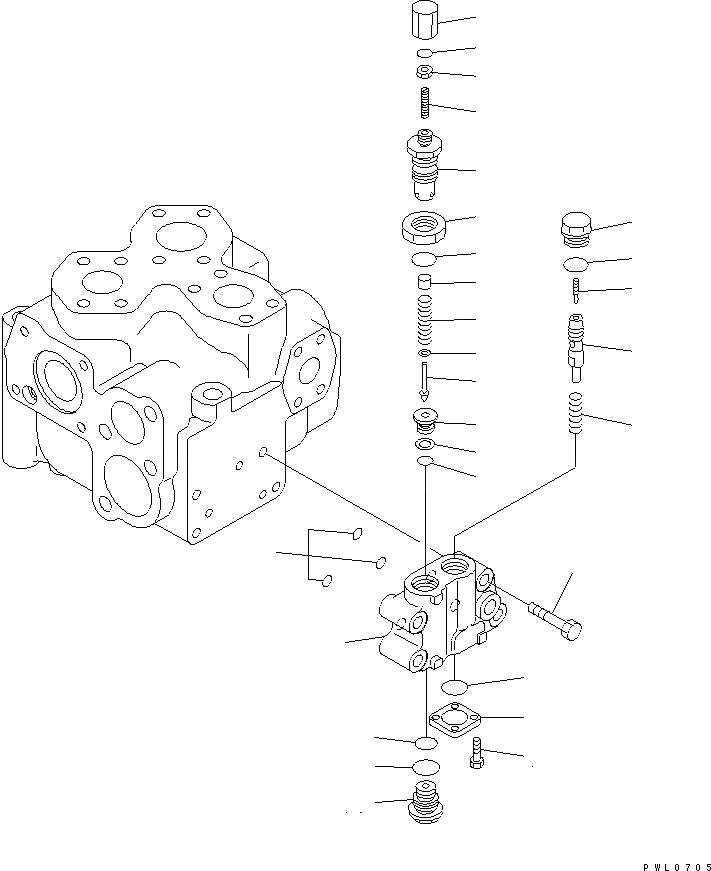 PWL0705