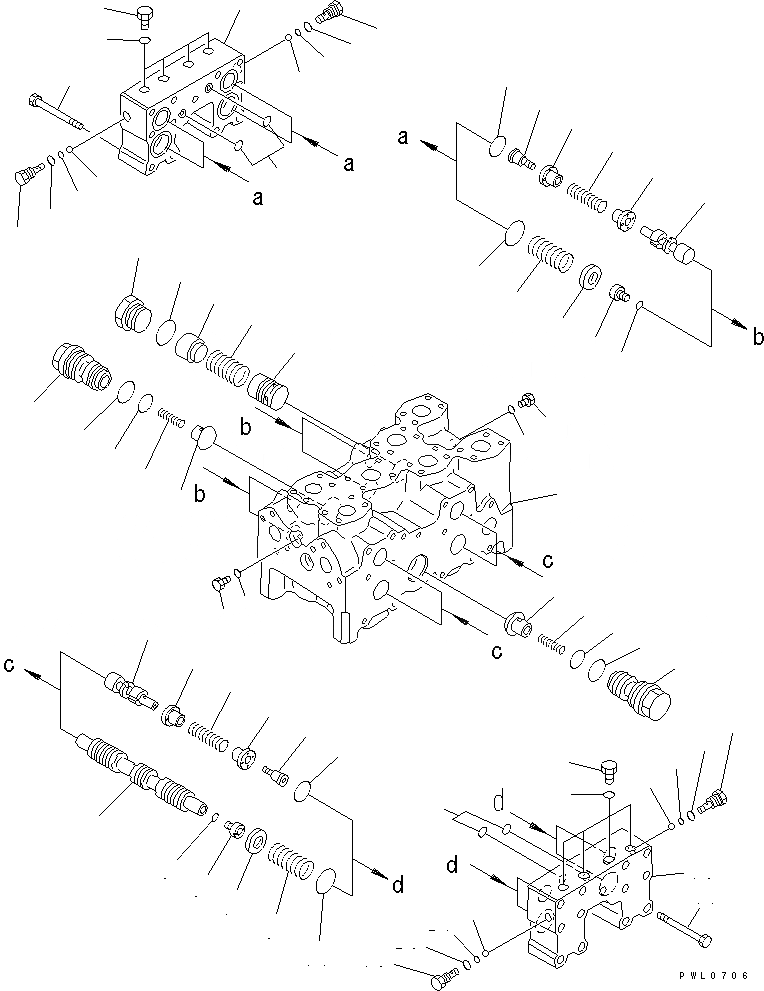 a
a
a
b
b
b
c
c
c
d
d
d
PWL0706