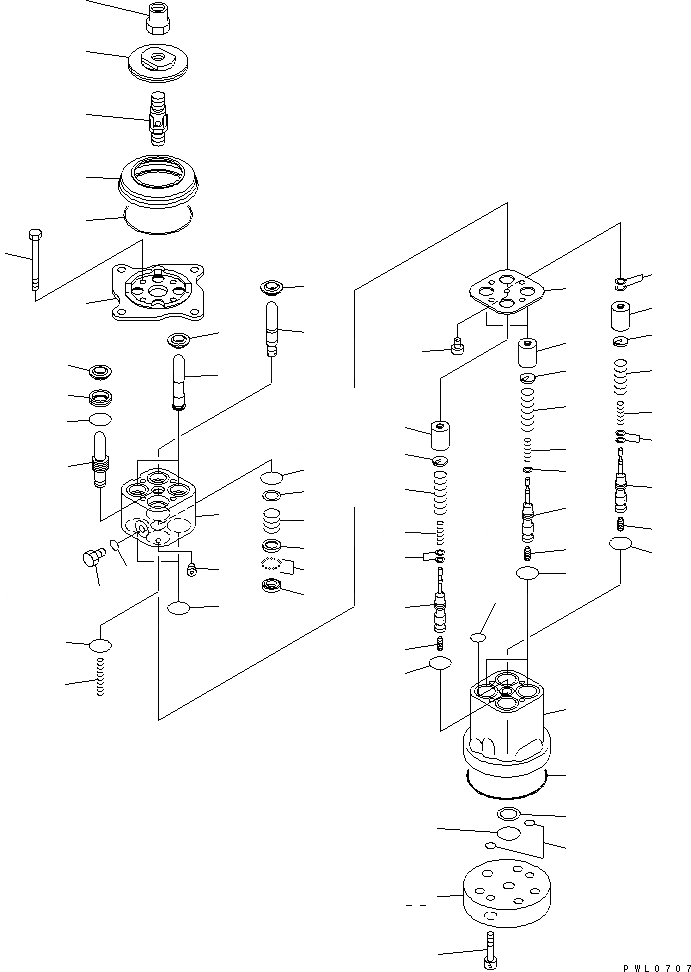 PWL0707