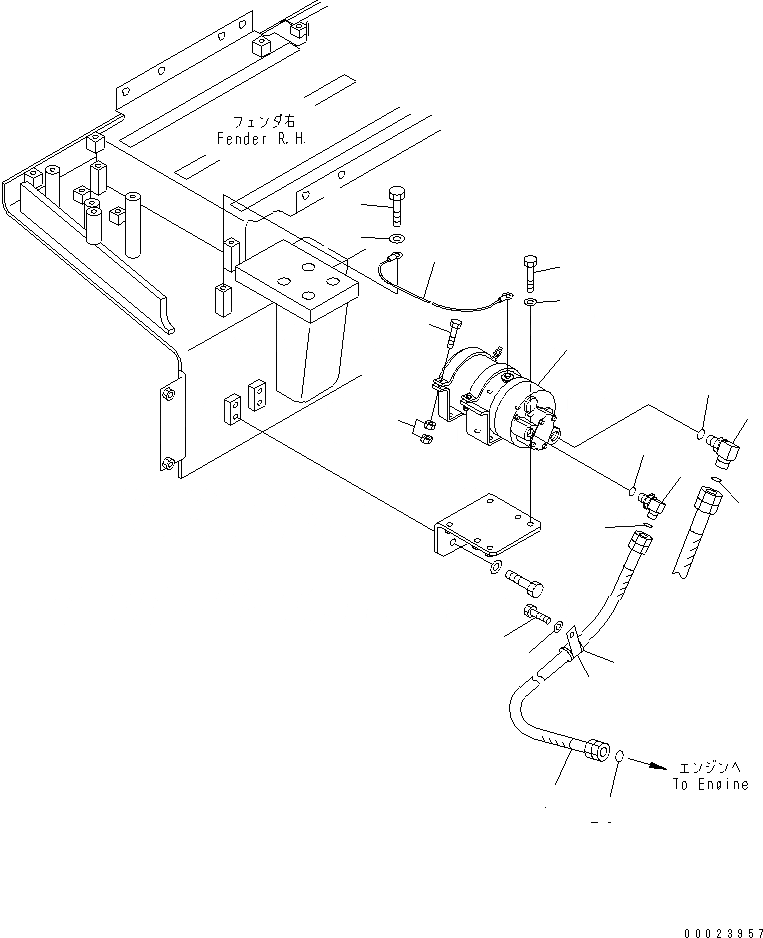 フェンダ右
Fender R.H.

エンジンへ
To Engine

00023957