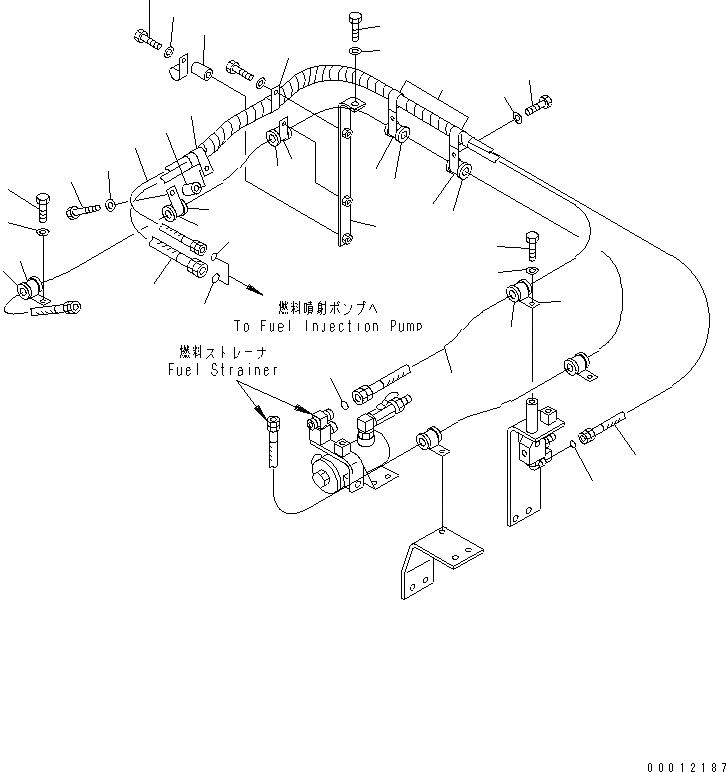 燃料噴射ポンプへ
To Fuel Injection Pump

燃料ストレーナ
Fuel Strainer

00012187