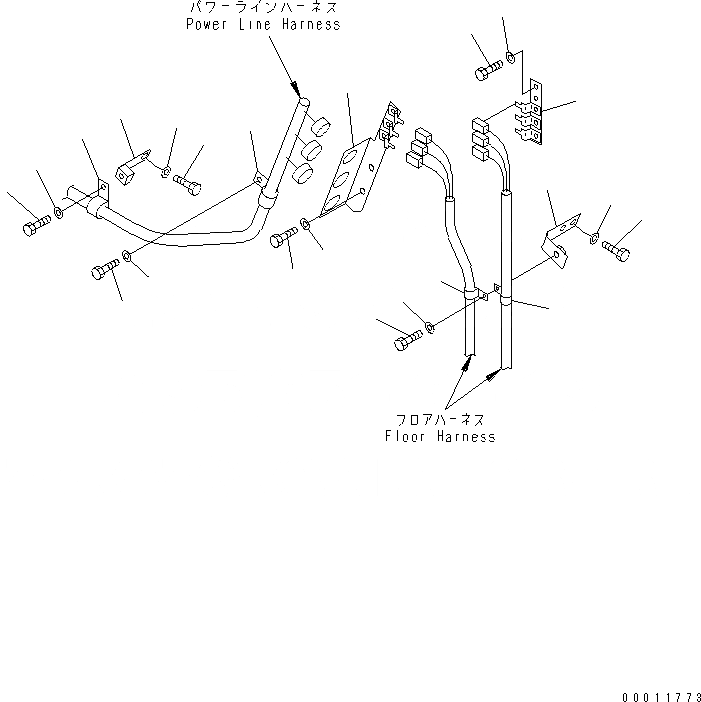 パワーラインハーネス
Power Line Harness

フロアハーネス
Floor Harness

00011773