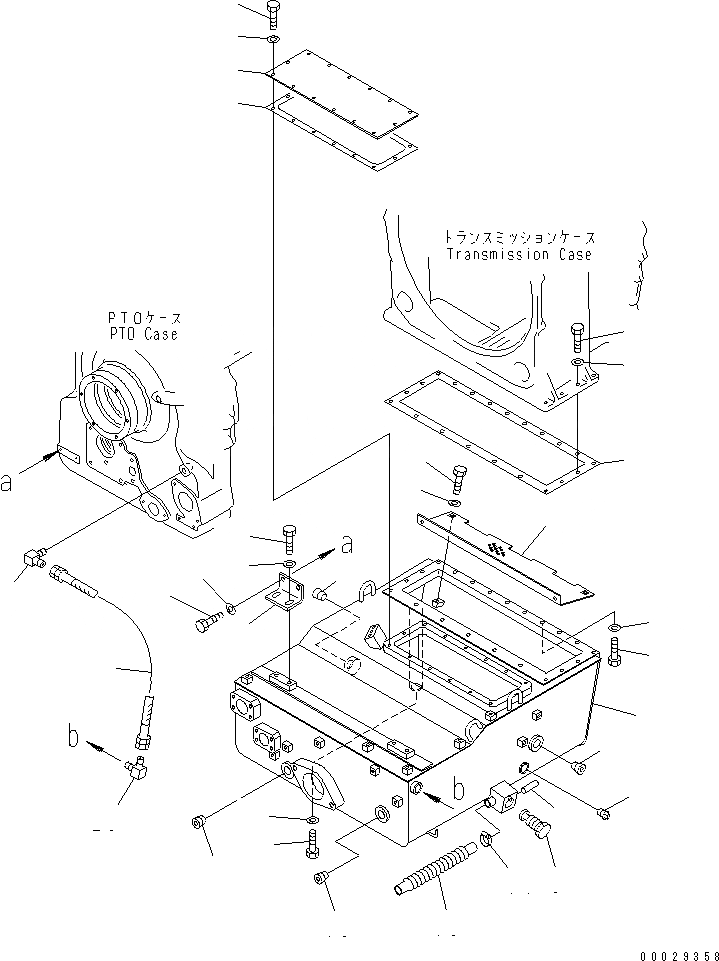 トランスミッションケース
Transmission Case

PTOケース
PTO Case

a

a

b

b

00029358