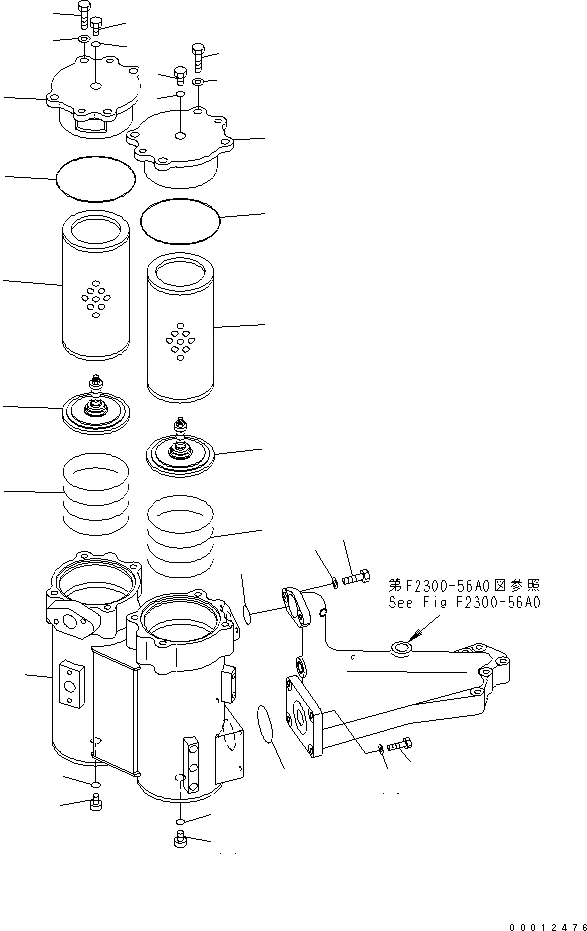 第F2300-56A0図参照
See Fig F2300-56A0

00012476