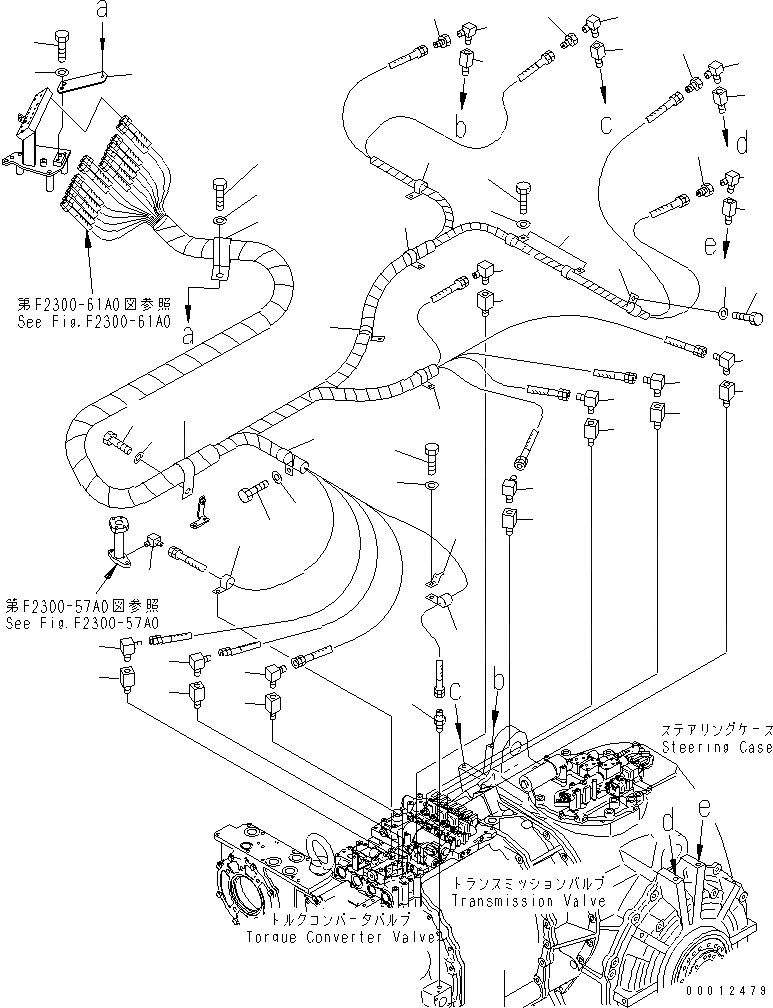 a

b

c

d

e

第F2300-61A0図参照
See Fig.F2300-61A0

a

第F2300-57A0図参照
See Fig.F2300-57A0

c

b

ステアリングケース
Steering Case

d

e

トランスミッションバルブ
Transmission Valve

トルクコンバータバルブ
Torque Converter Valve

00012479