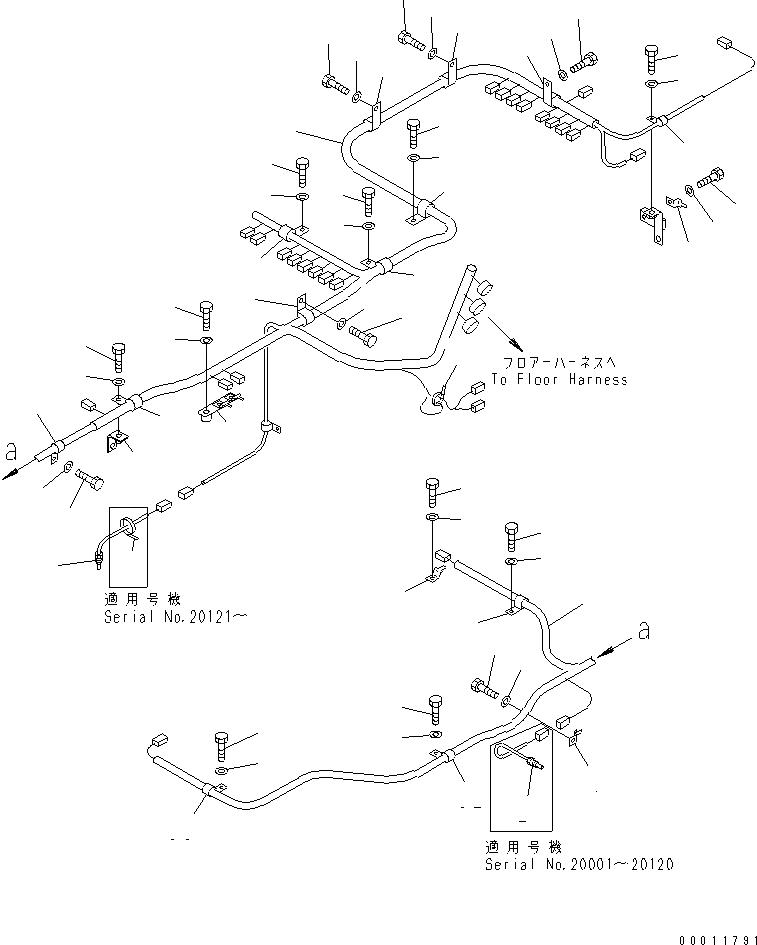 フロアーハーネスへ
To Floor Harness

a

適用号機
Serial No.20121～

a

適用号機
Serial No.20001～20120

00011791