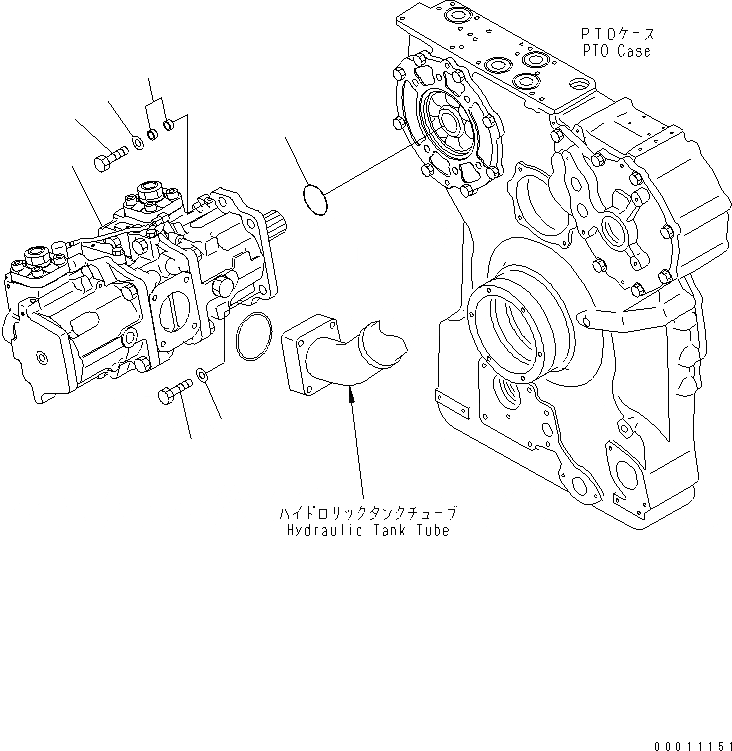 PTOケース
PTO Case

ハイドロリックタンクチューブ
Hydraulic Tank Tube

00011151