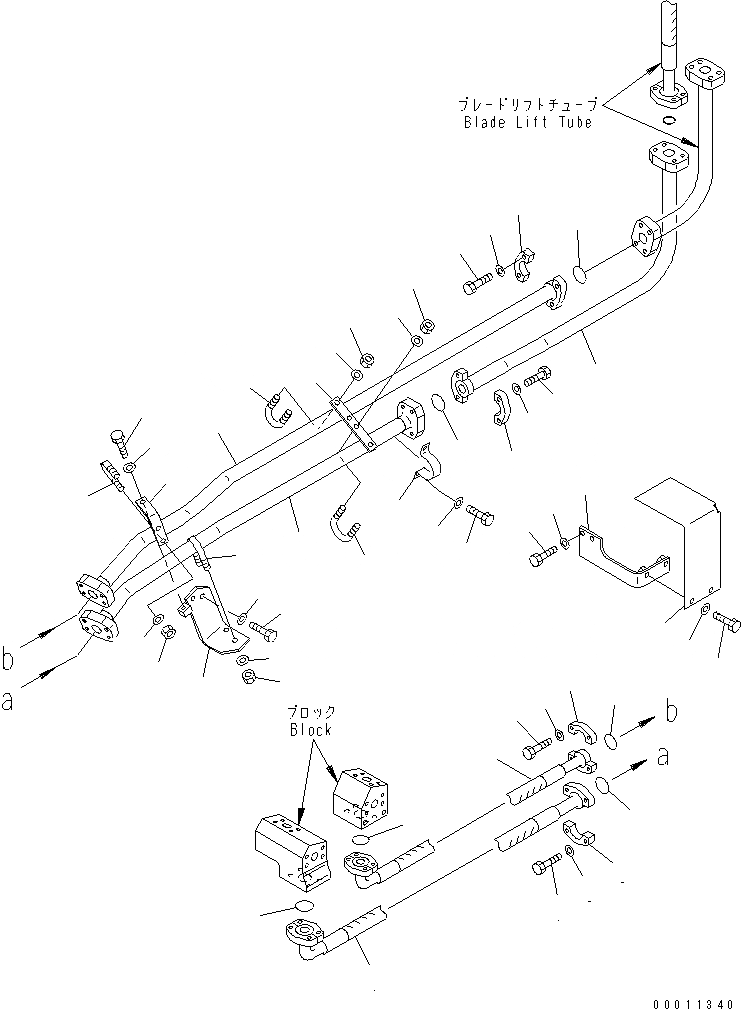 ブレードリフトチューブ
Blade Lift Tube

b
a

ブロック
Block

b
a

00011340