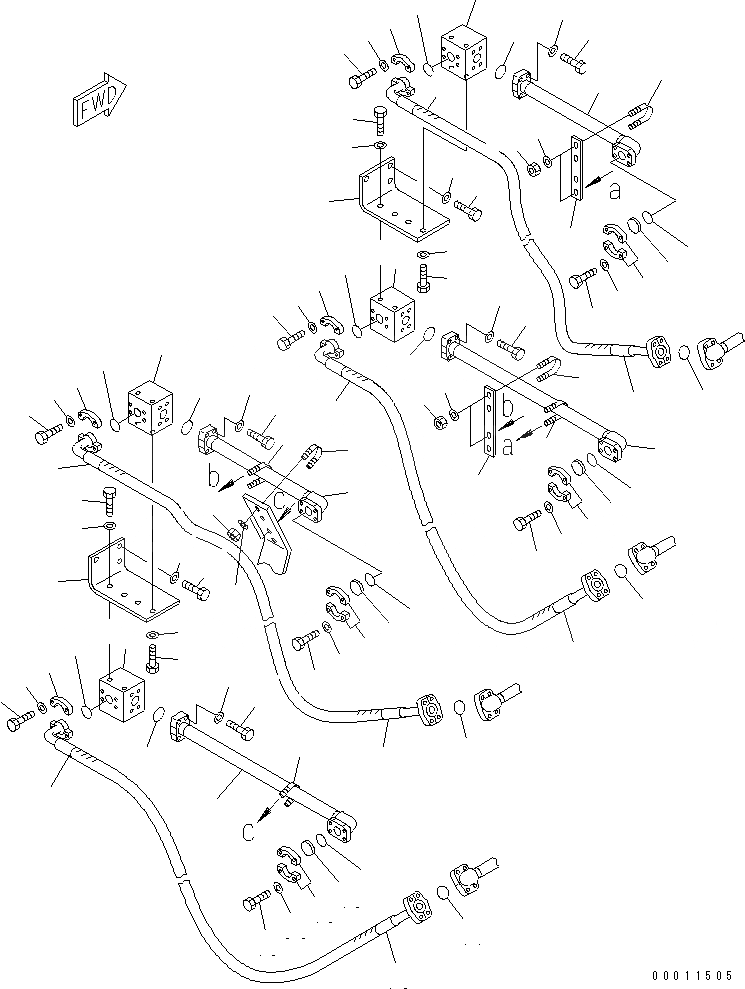 FWD
a
b
a
b
c
c
00011505