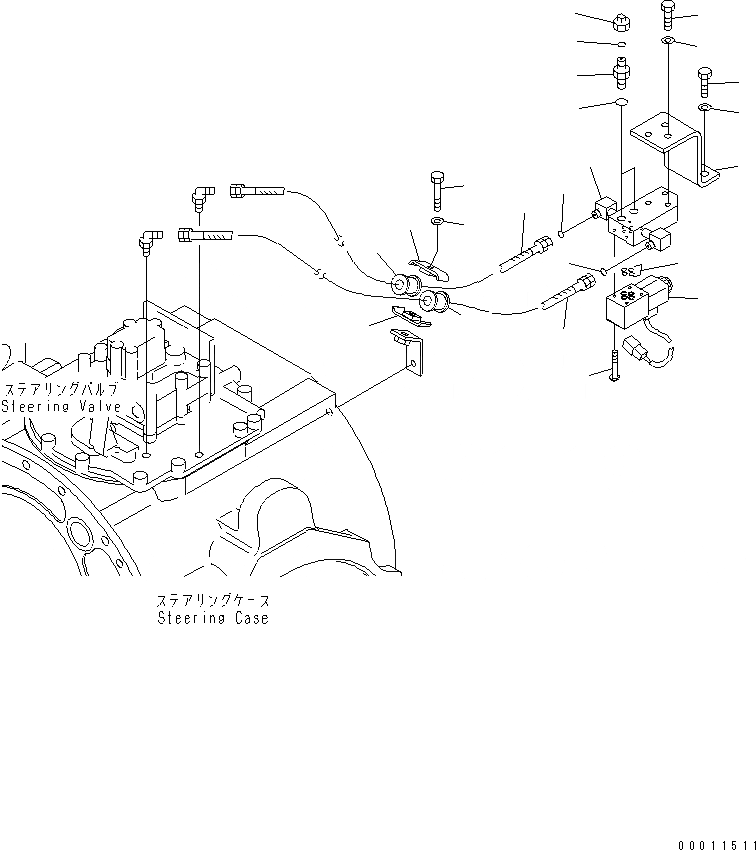 ステアリングバルブ
Steering Valve

ステアリングケース
Steering Case

00011511