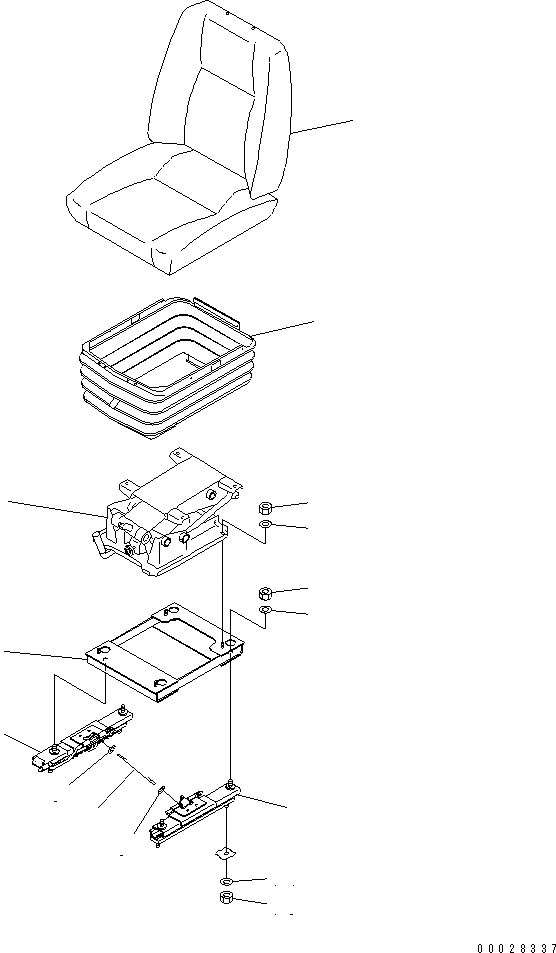 00028337