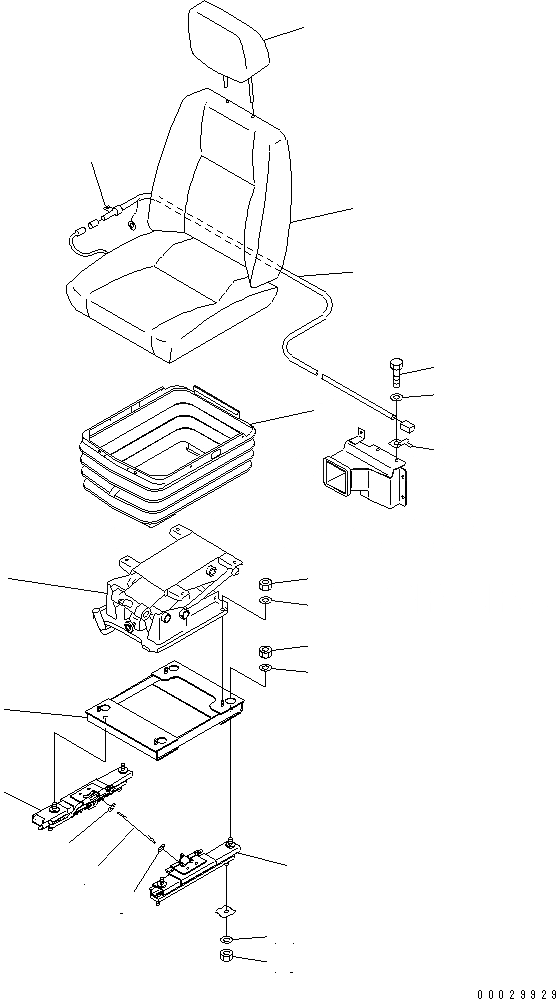 00029929