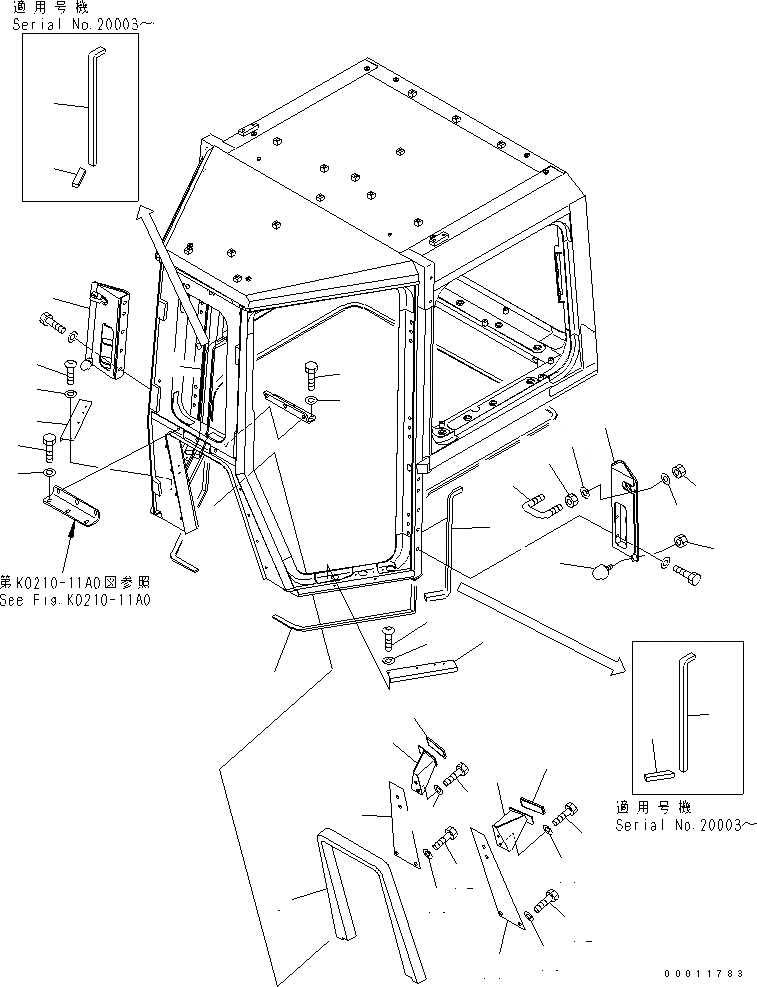 適用号機
Serial No.20003～

第K0210-11A0図参照
See Fig.K0210-11A0

適用号機
Serial No.20003～

00011783