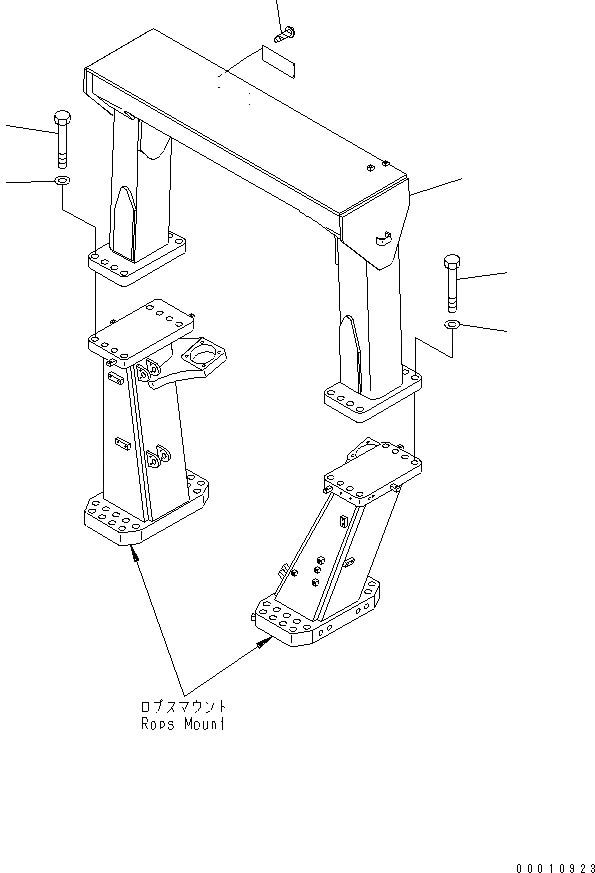 ロプスマウント
Rops Mount

00010923