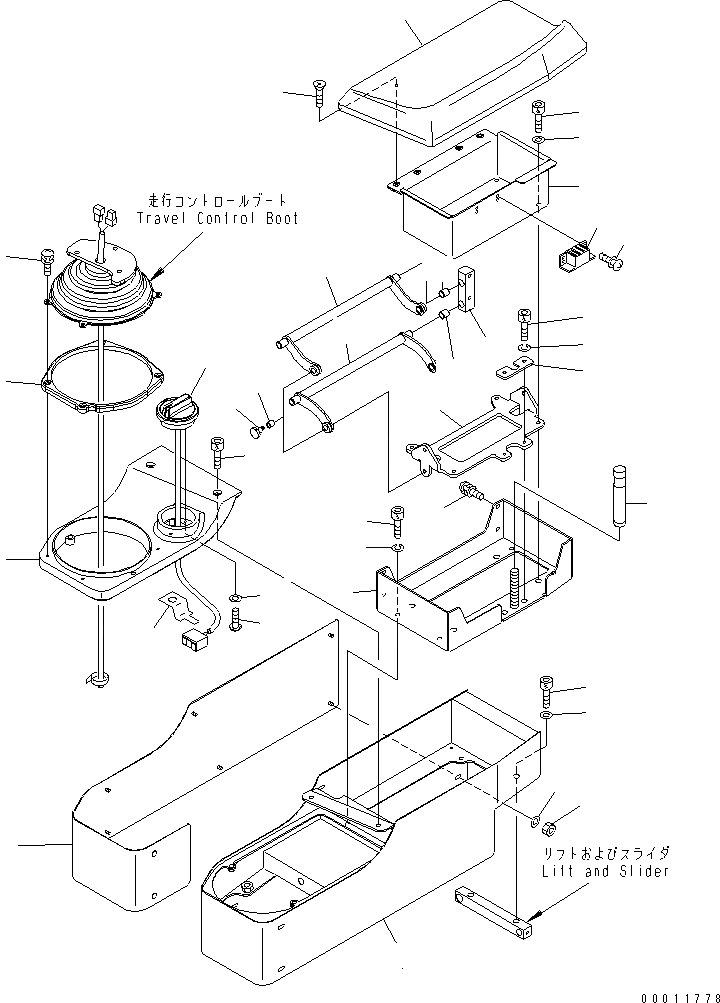 走行コントロールブート
Travel Control Boot

リフトおよびスライダ
Lift and Slider

00011778