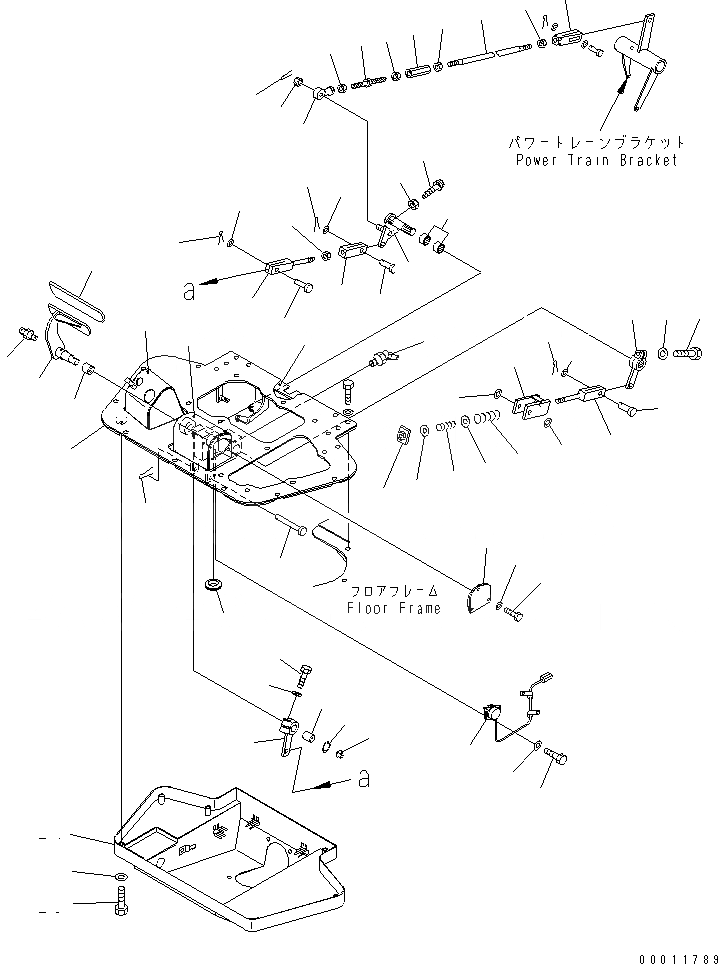 パワートレーンブラケット
Power Train Bracket

a

フロアフレーム
Floor Frame

a

00011789