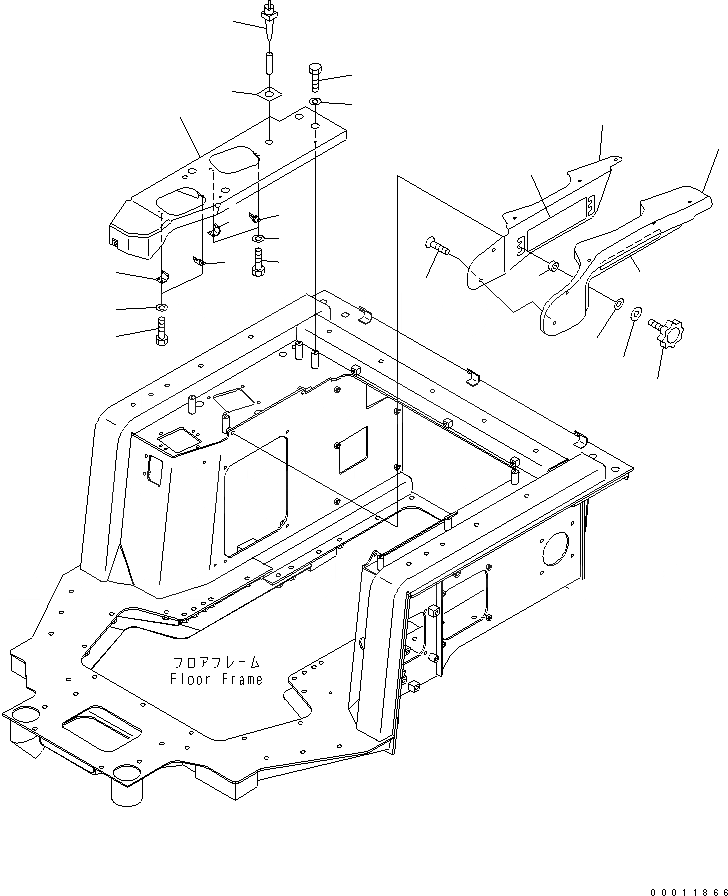 フロアフレーム
Floor Frame

00011866