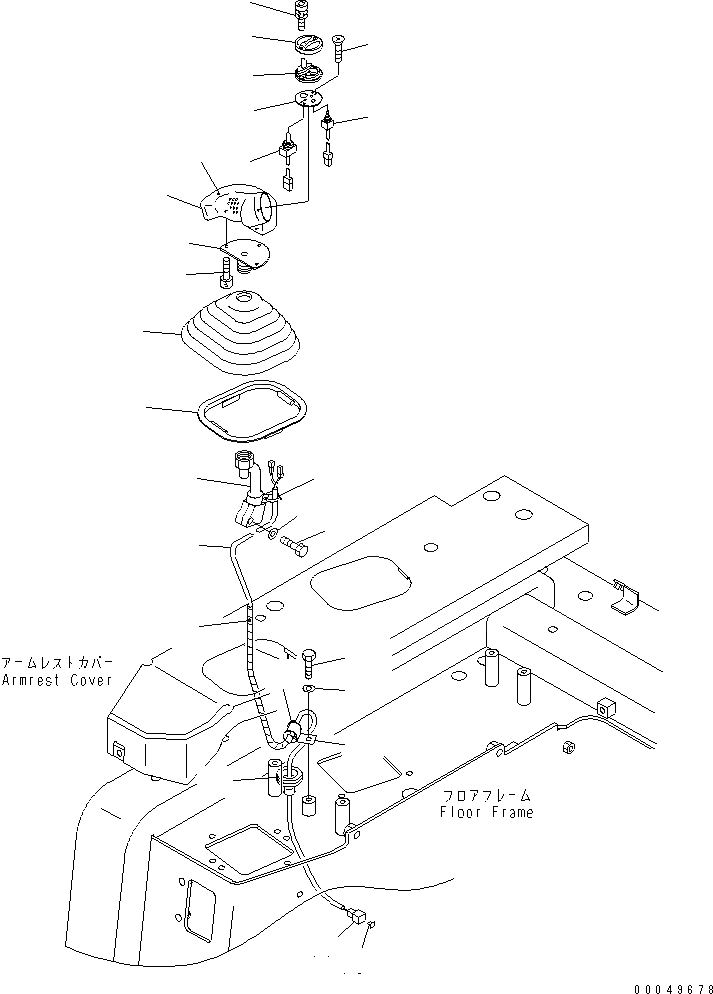 アームレストカバー
Armrest Cover

フロアフレーム
Floor Frame

00049678