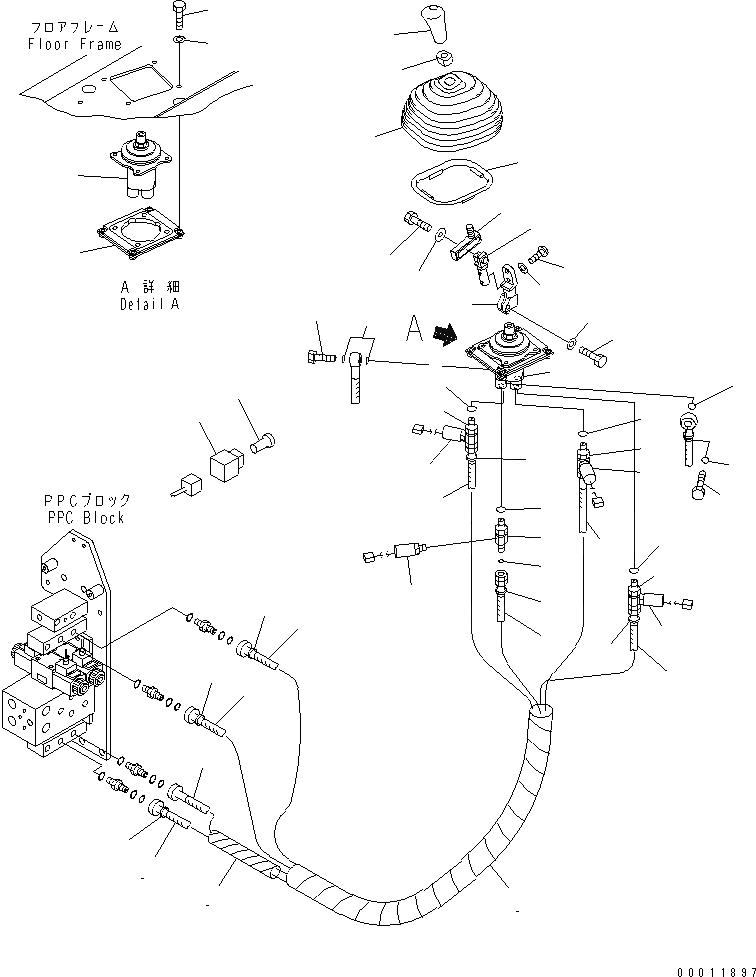 フロアフレーム
Floor Frame

A 詳細
Detail A

A

PPCブロック
PPC Block

00011897