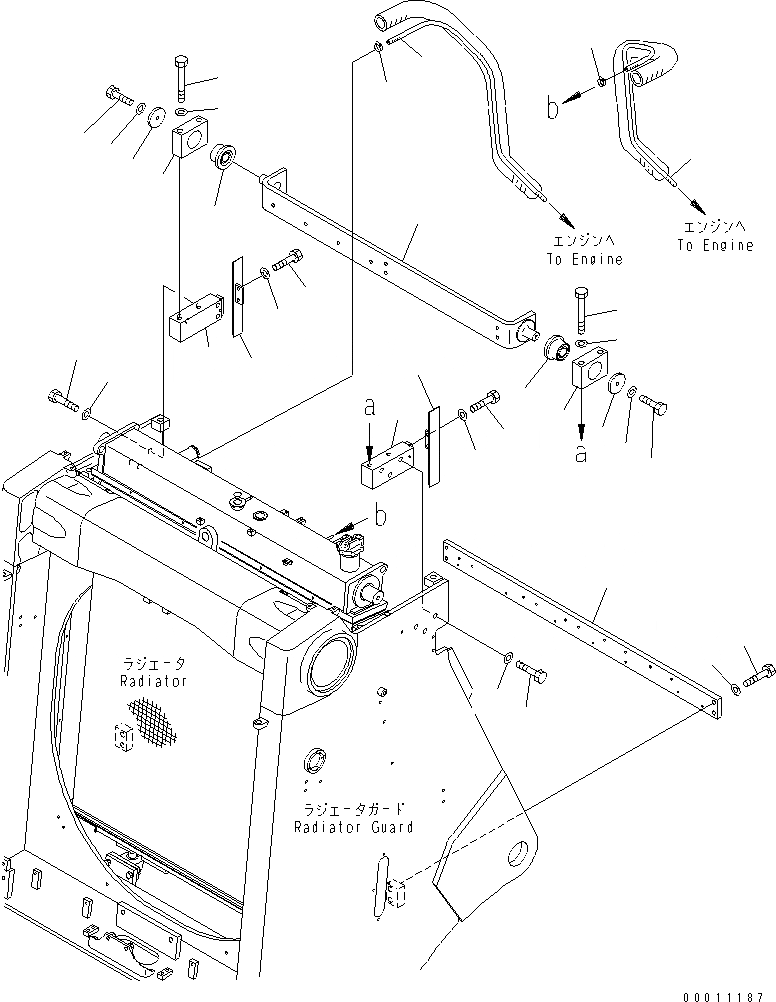 b

エンジンへ
To Engine

エンジンへ
To Engine

a

a

b

ラジエータ
Radiator

ラジエータガード
Radiator Guard

00011187