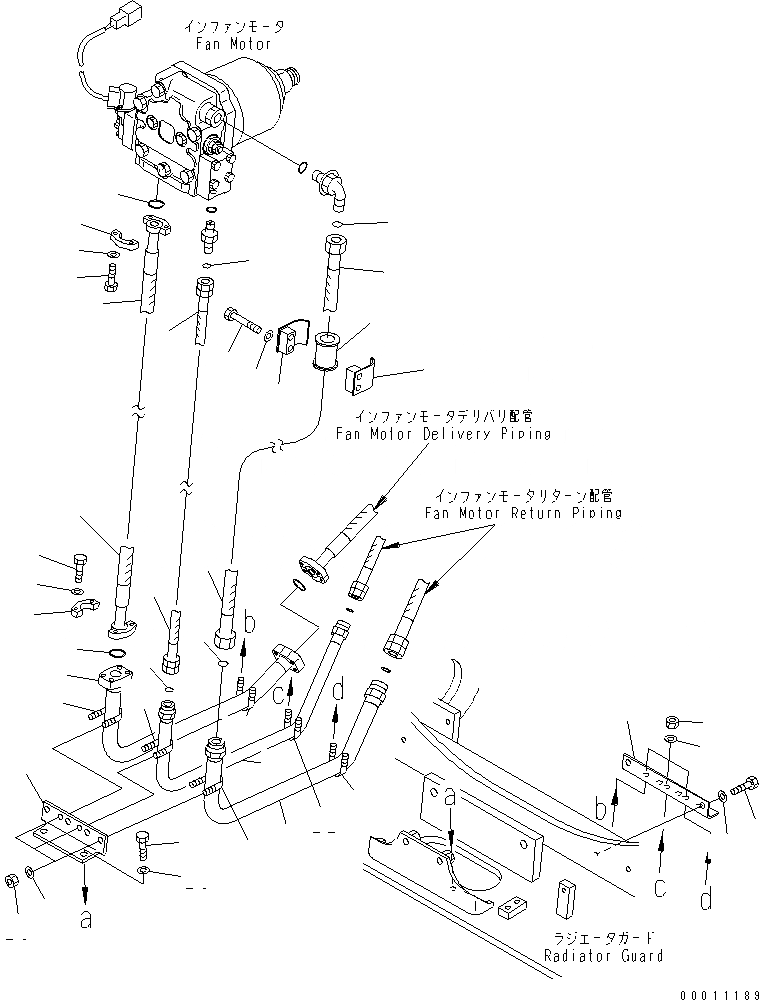 インファンモータ
Fan Motor

インファンモータデリバリ配管
Fan Motor Delivery Piping

インファンモータリターン配管
Fan Motor Return Piping

b

c

d

a

b

c

d

a

ラジエータガード
Radiator Guard

00011189