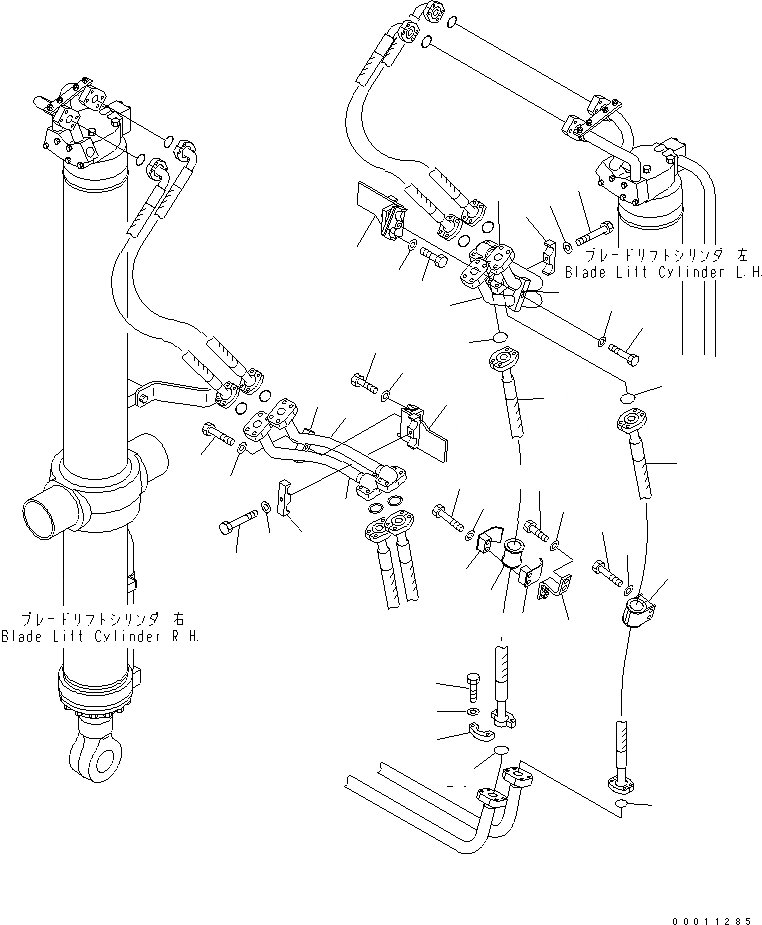 ブレードリフトシリンダ 左
Blade Lift Cylinder L.H.

ブレードリフトシリンダ 右
Blade Lift Cylinder R.H.

00011285