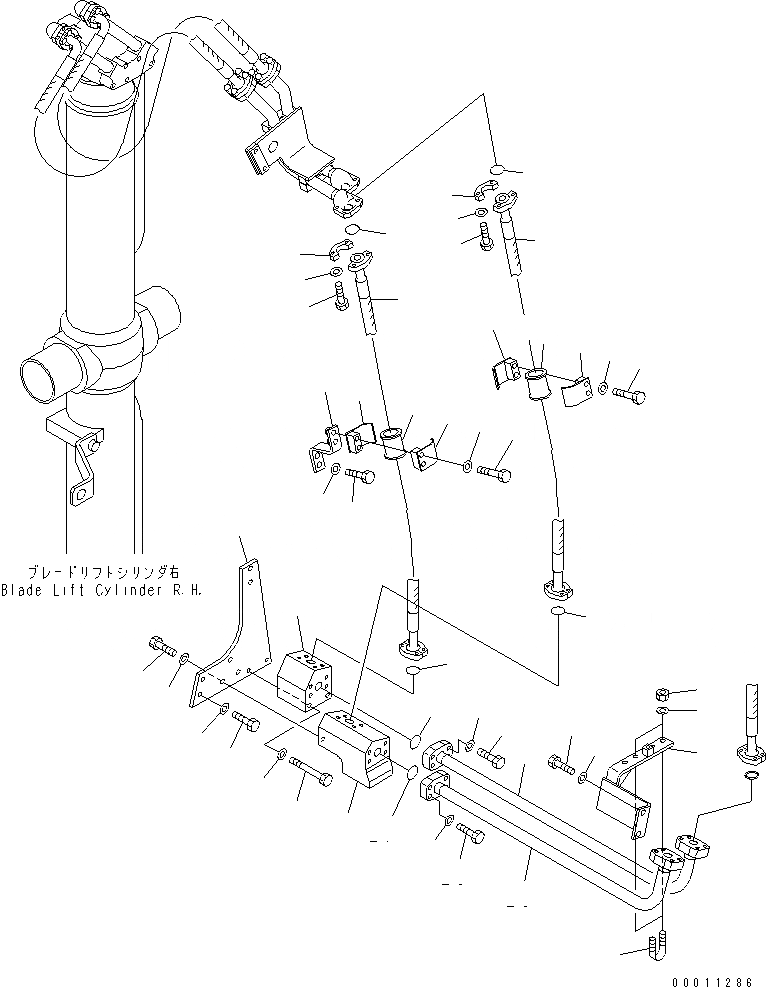 ブレードリフトシリンダ右
Blade Lift Cylinder R.H.

00011286