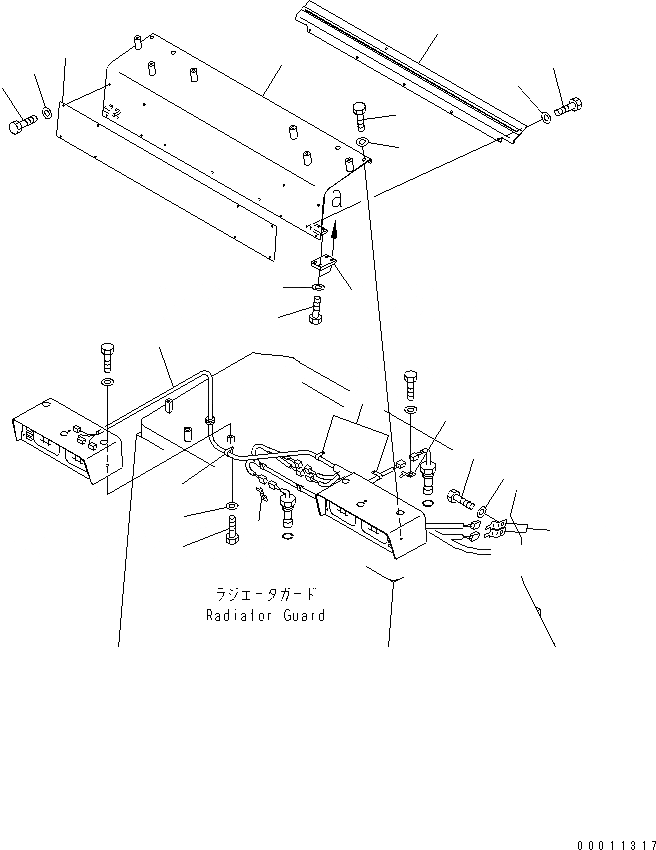 a

ラジエータガード
Radiator Guard

00011317