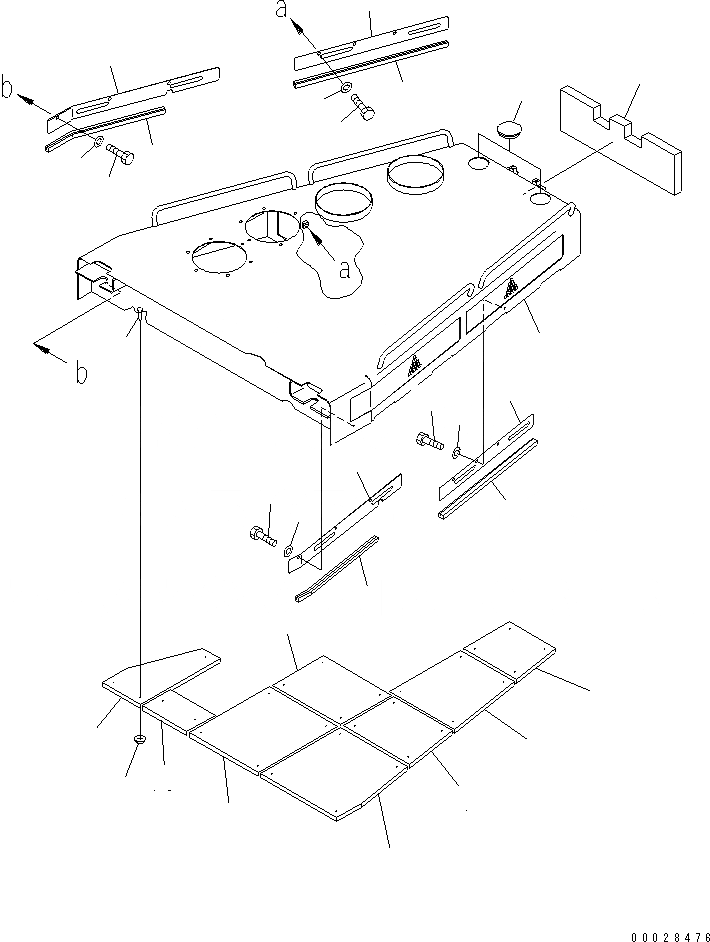 a
b
a
b
00028476