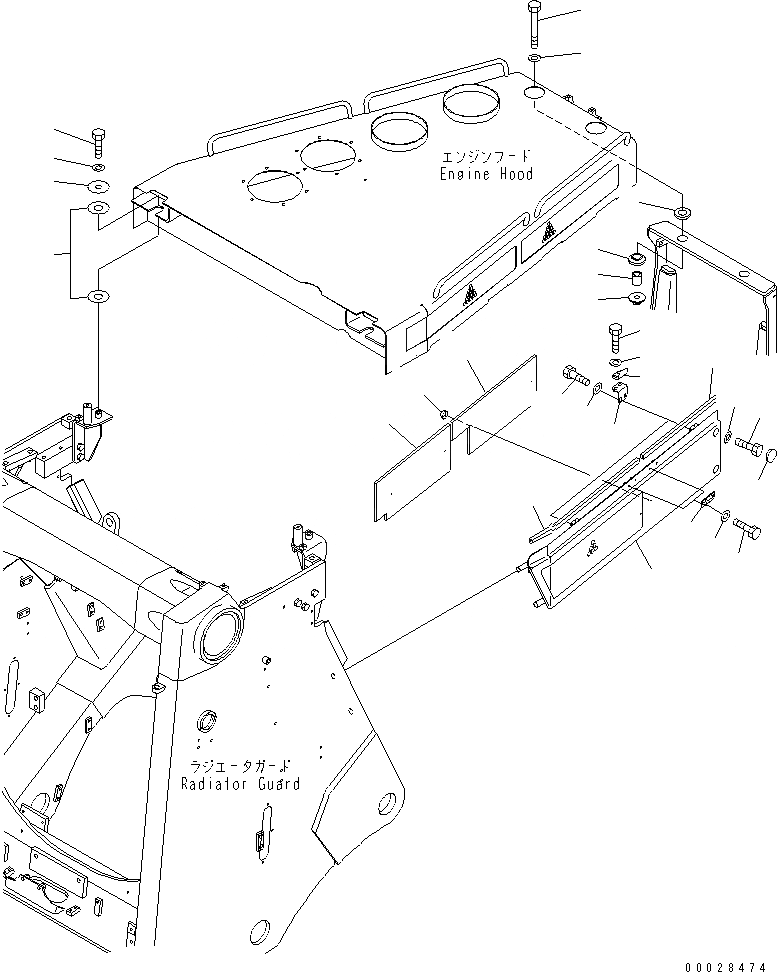 エンジンフード
Engine Hood

ラジエータガード
Radiator Guard

00028474