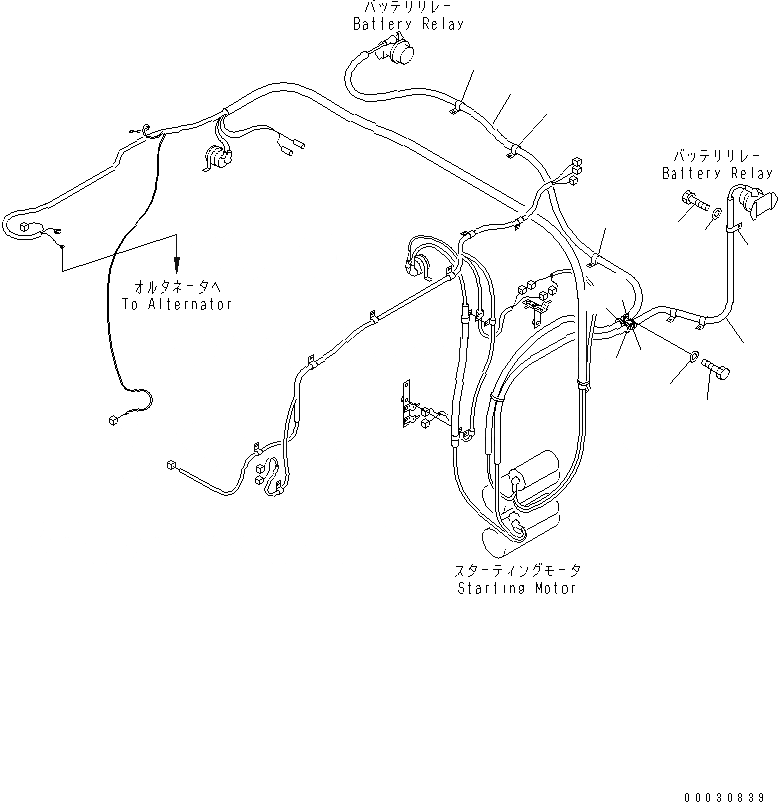 バッテリリレー
Battery Relay

バッテリリレー
Battery Relay

オルタネータへ
To Alternator

スターティングモータ
Starting Motor

00030839