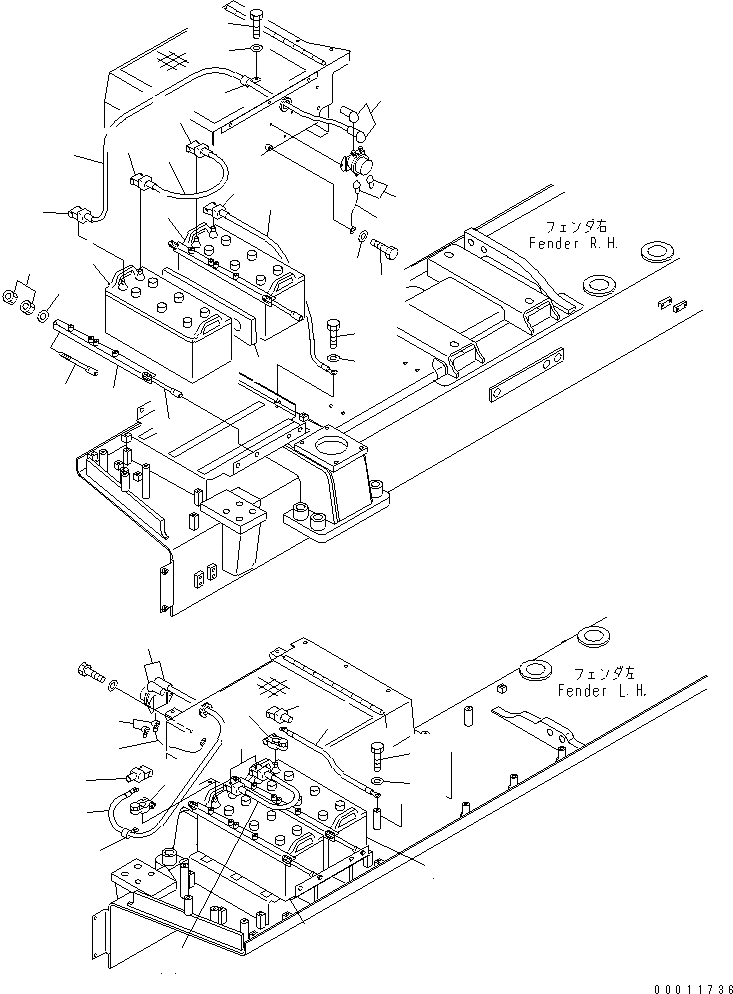 フェンダ右
Fender R.H.

フェンダ左
Fender L.H.

00011736