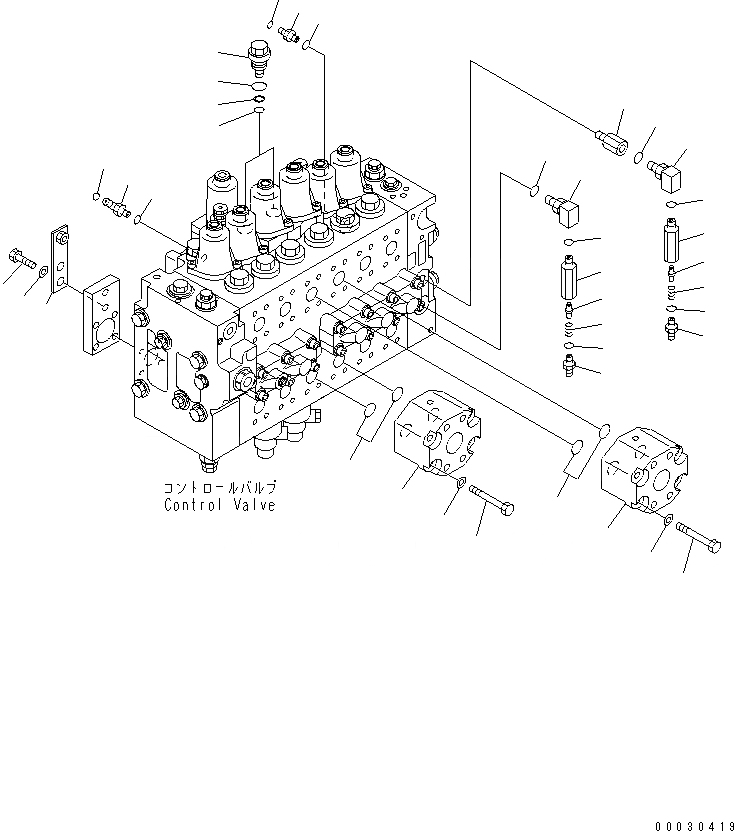 コントロールバルブ
Control Valve

00030419