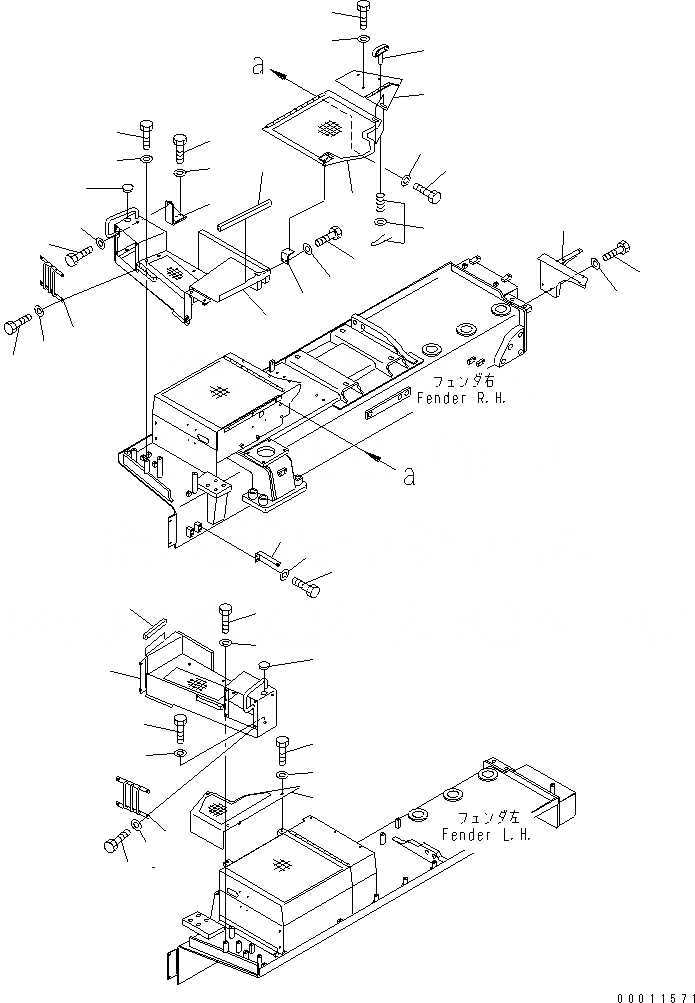 a

フェンダ右
Fender R.H.

a

フェンダ左
Fender L.H.

00011571