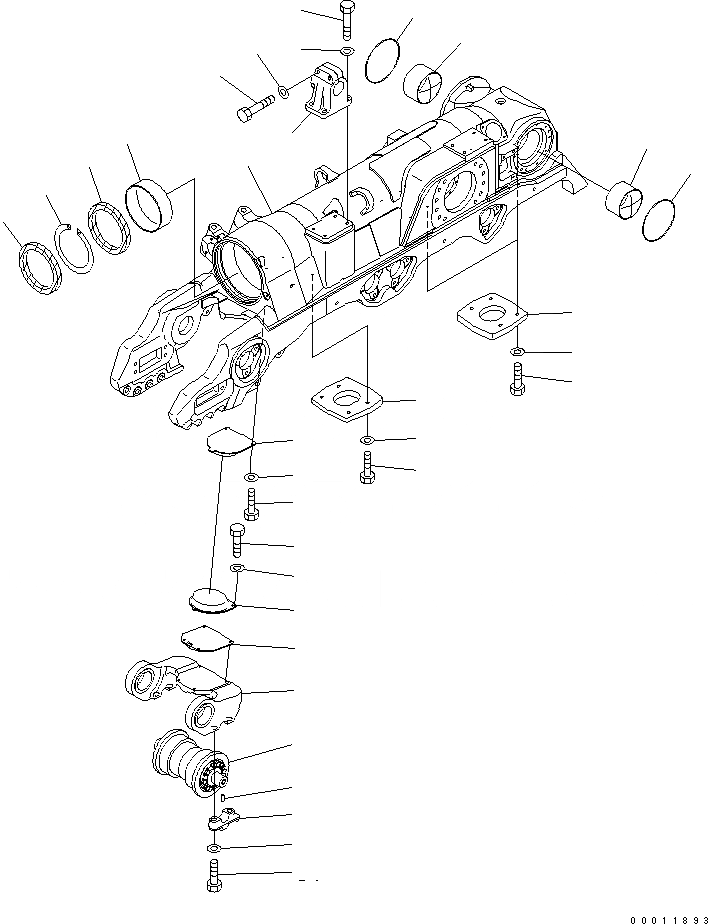 00011893