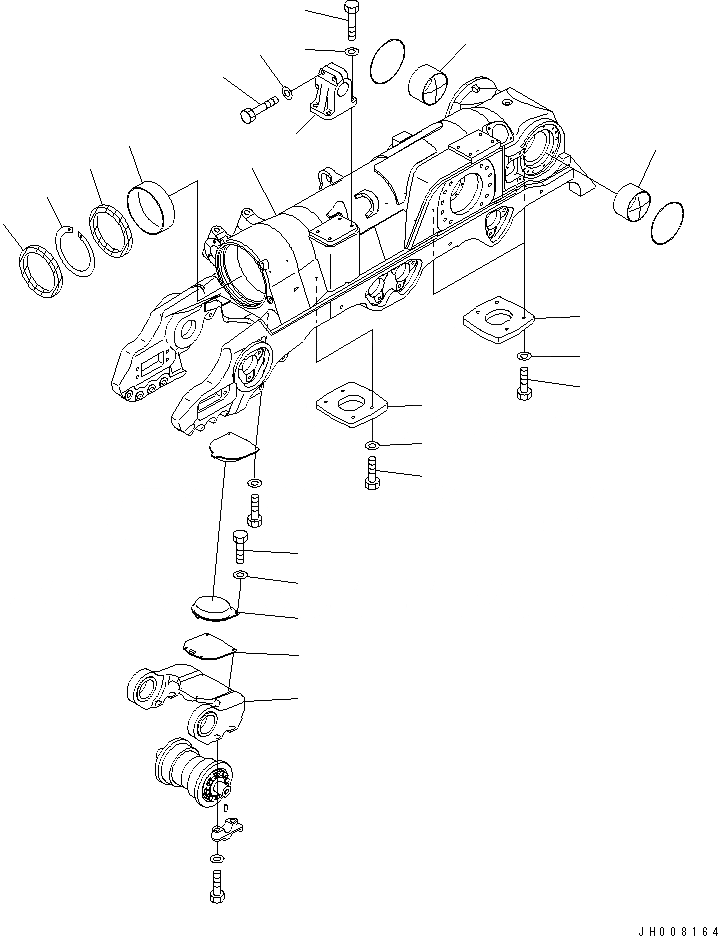 JH008164