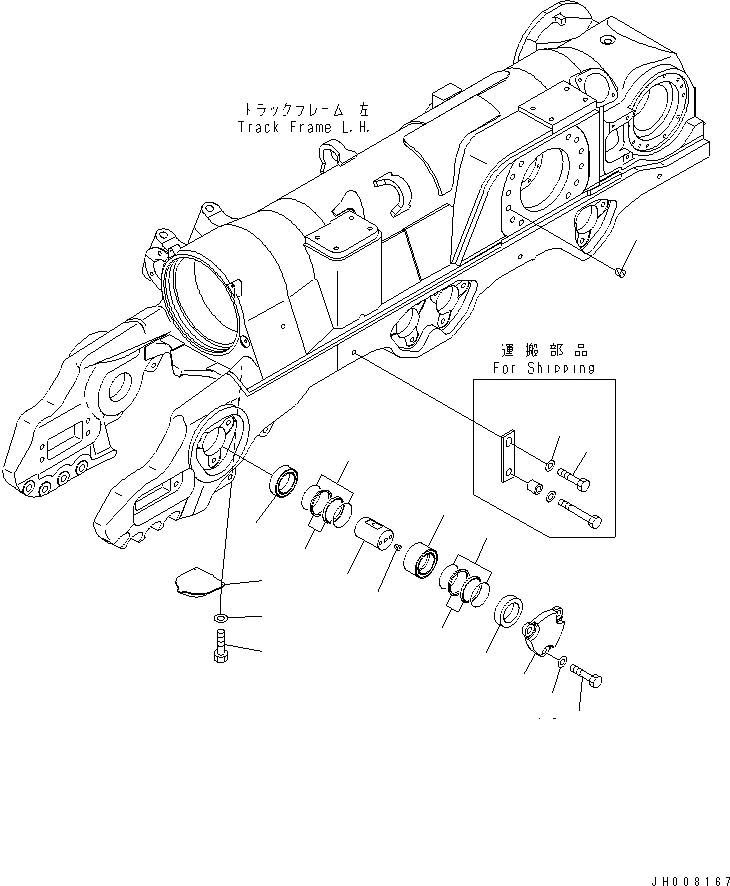 トラックフレーム 左
Track Frame L.H.

運搬部品
For Shipping

JH008167