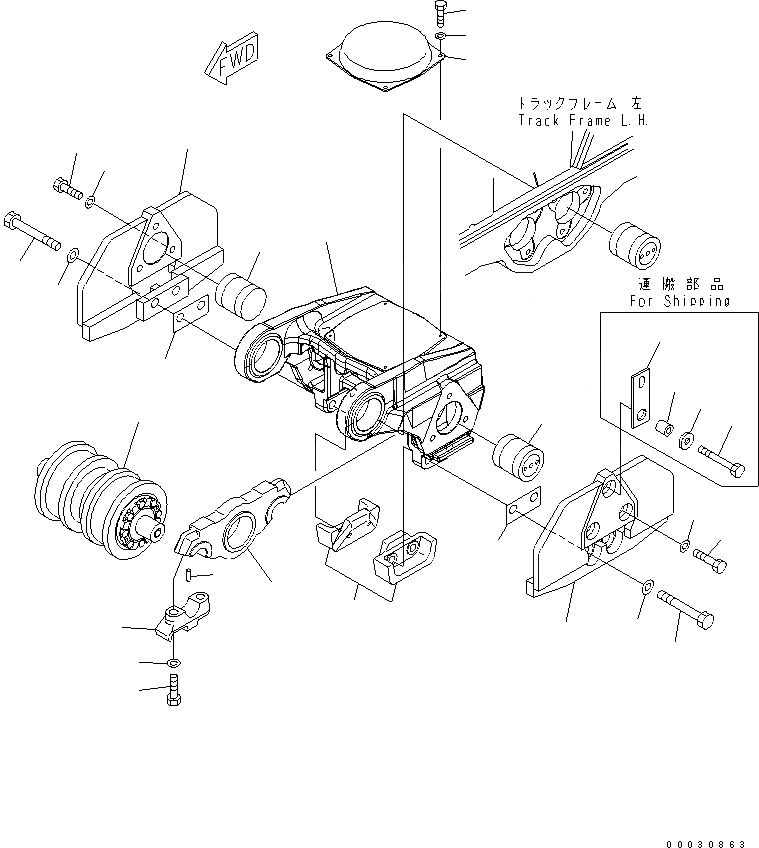 FWD

トラックフレーム 左
Track Frame L.H.

運搬部品
For Shipping

00030863