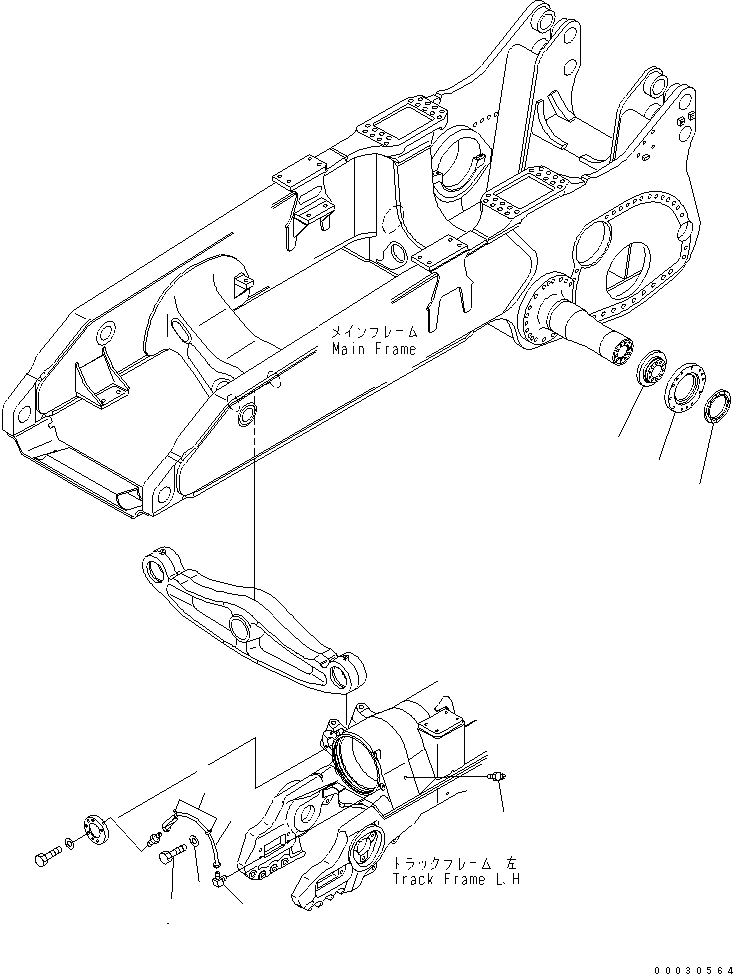 メインフレーム
Main Frame

トラックフレーム 左
Track Frame L.H

00030564