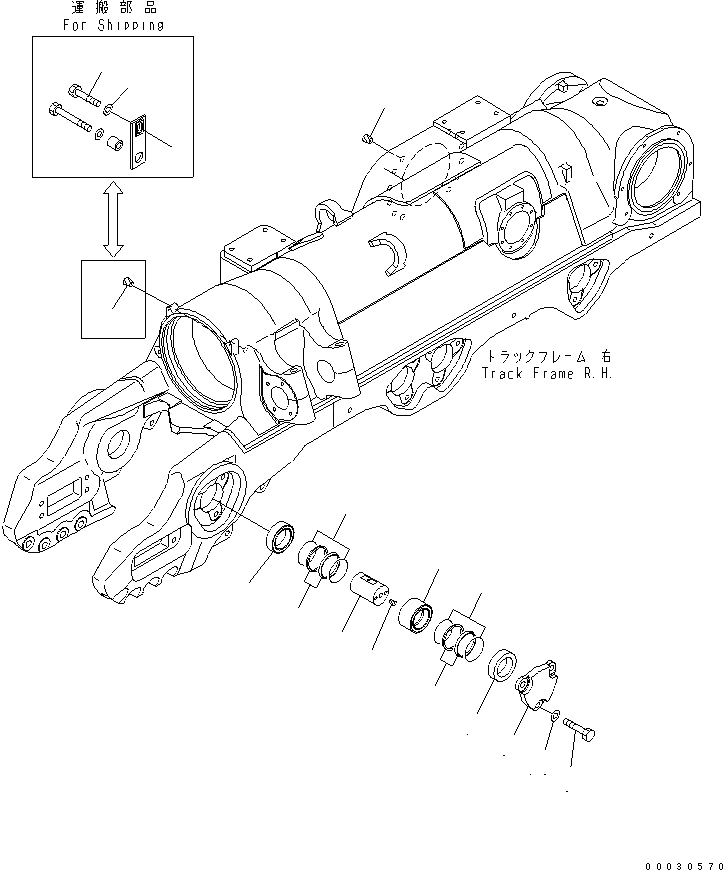 運搬部品
For Shipping

トラックフレーム 右
Track Frame R.H.

00030570